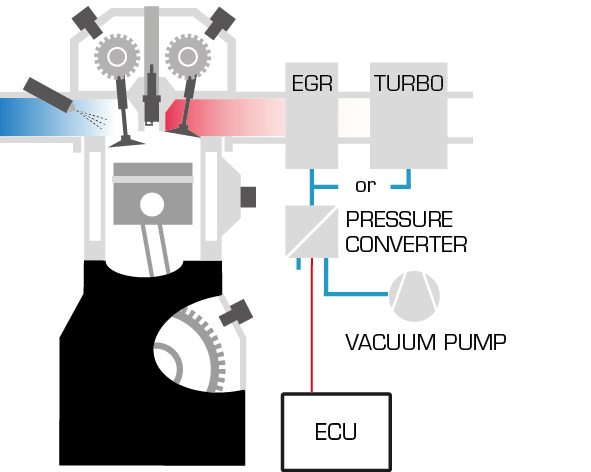 EGR

TURBO

or

PRESSURE CONVERTER

VACUUM PUMP

ECU