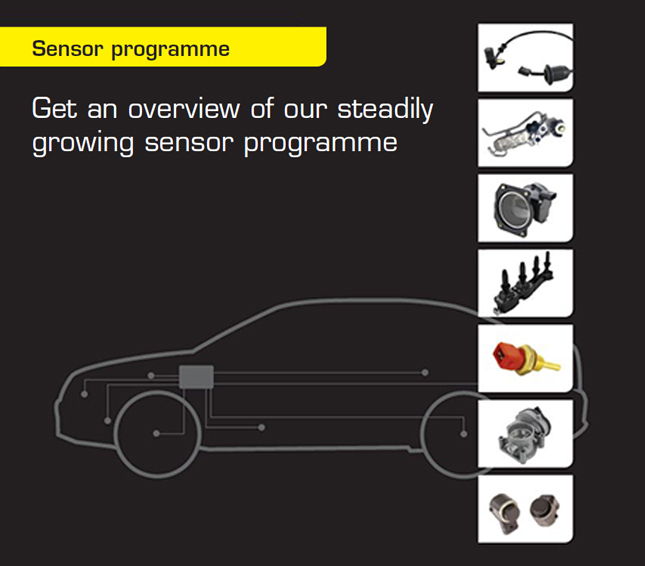 Sensor programme

Get an overview of our steadily growing sensor programme